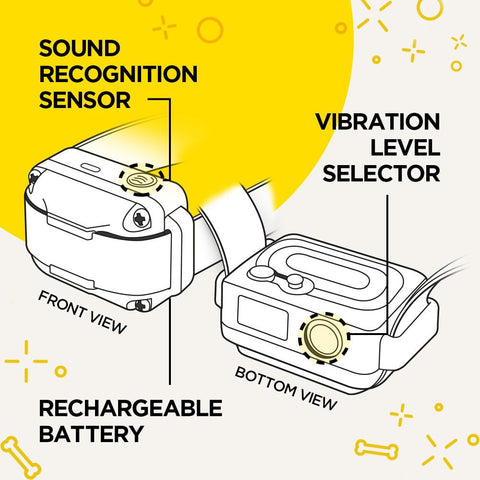 SOUND RECOGNITION SENSOR

VIBRATION LEVEL SELECTOR

FRONT VIEW

BOTTOM VIEW

RECHARGEABLE BATTERY